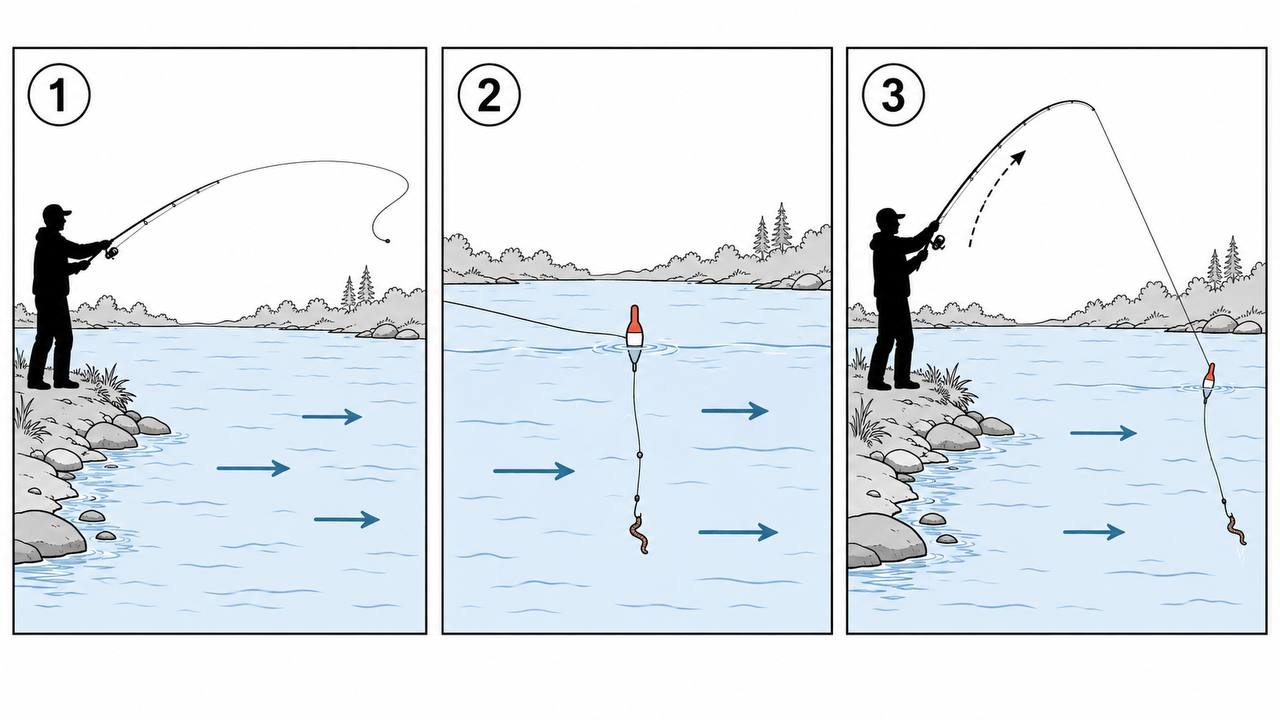 1

2

3