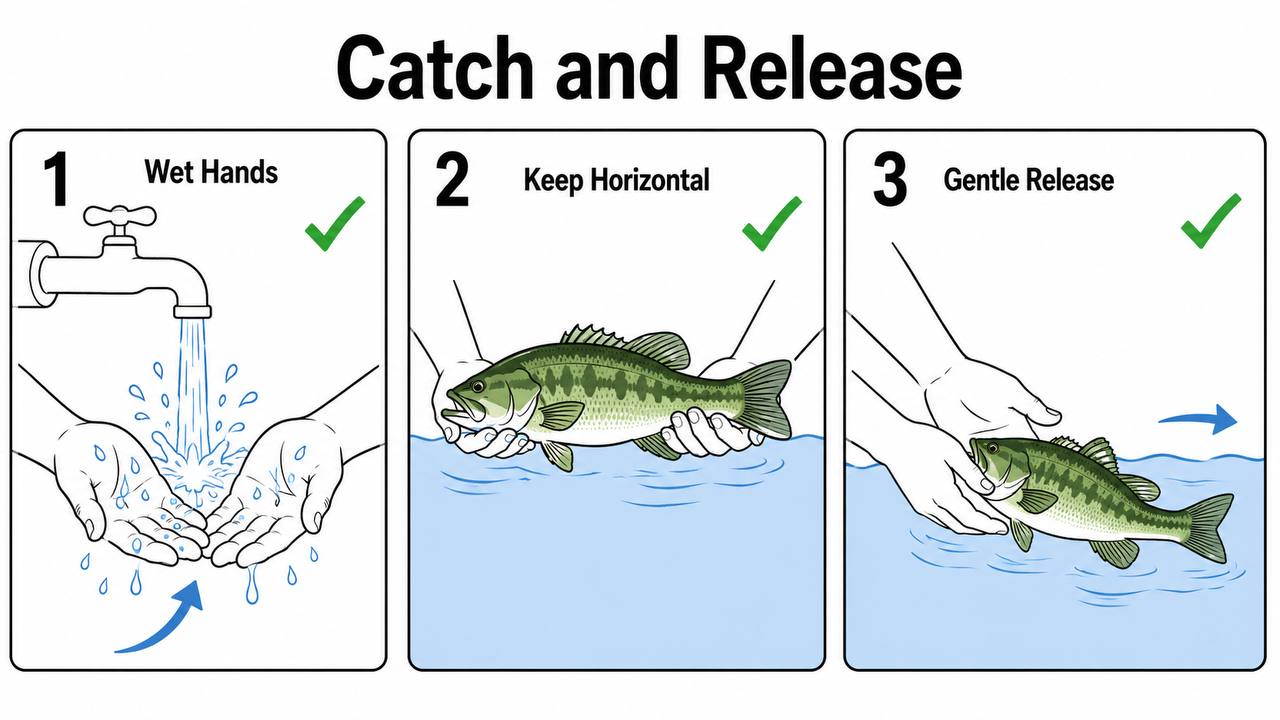 Catch and Release

1 Wet Hands

2 Keep Horizontal

3 Gentle Release